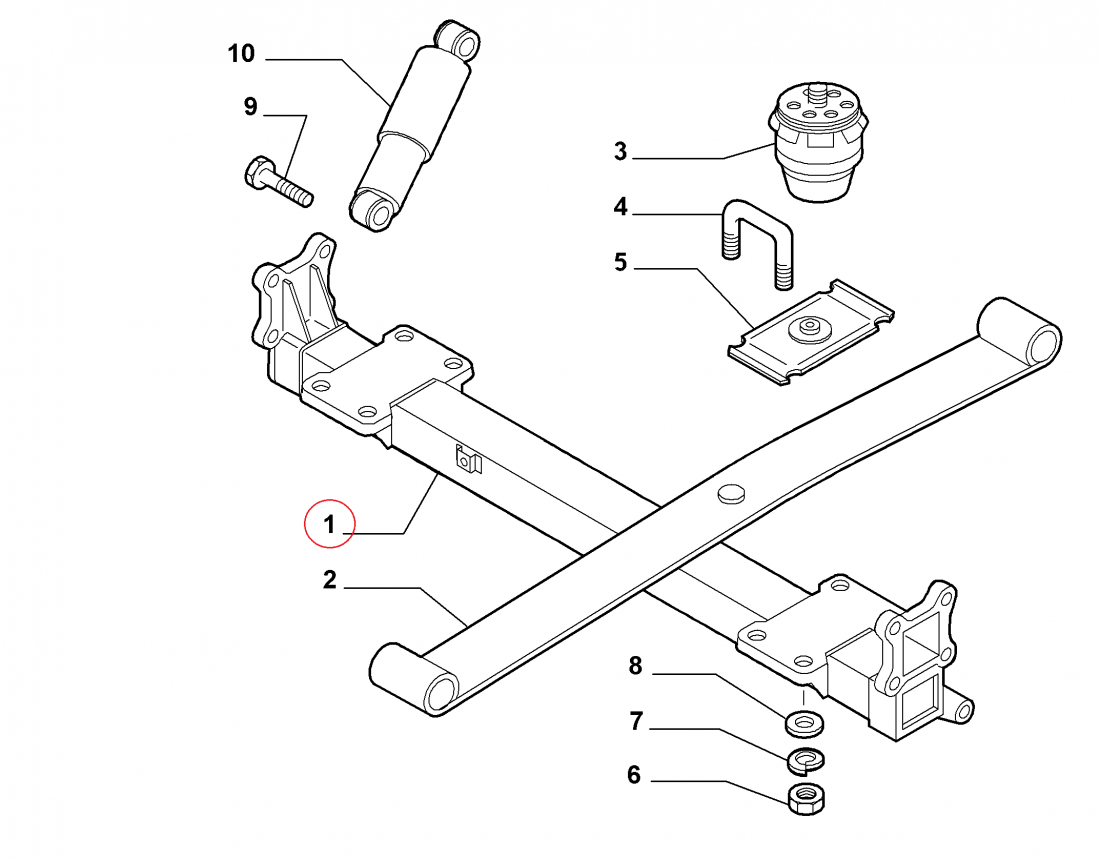 10
9
3
4
5
1
2
8
7
6